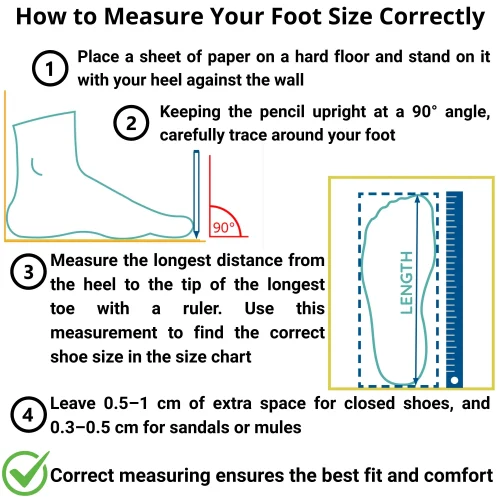 How to Measure Your Foot Size Correctly

1 Place a sheet of paper on a hard floor and stand on it with your heel against the wall

2 Keeping the pencil upright at a 90° angle, carefully trace around your foot

90°

3 Measure the longest distance from the heel to the tip of the longest toe with a ruler. Use this measurement to find the correct shoe size in the size chart

LENGTH

4 Leave 0.5–1 cm of extra space for closed shoes, and 0.3–0.5 cm for sandals or mules

Correct measuring ensures the best fit and comfort